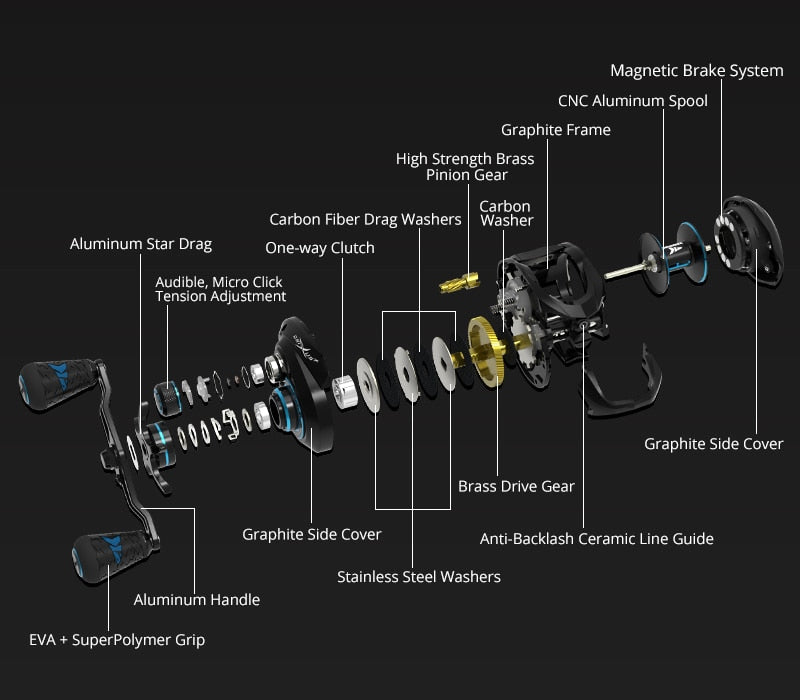 Magnetic Brake System

CNC Aluminum Spool

Graphite Frame

High Strength Brass Pinion Gear

Carbon Fiber Drag Washers

Carbon Washer

Aluminum Star Drag

One-way Clutch

Audible, Micro Click Tension Adjustment

Graphite Side Cover

Brass Drive Gear

Anti-Backlash Ceramic Line Guide

Graphite Side Cover

Stainless Steel Washers

Aluminum Handle

EVA + SuperPolymer Grip